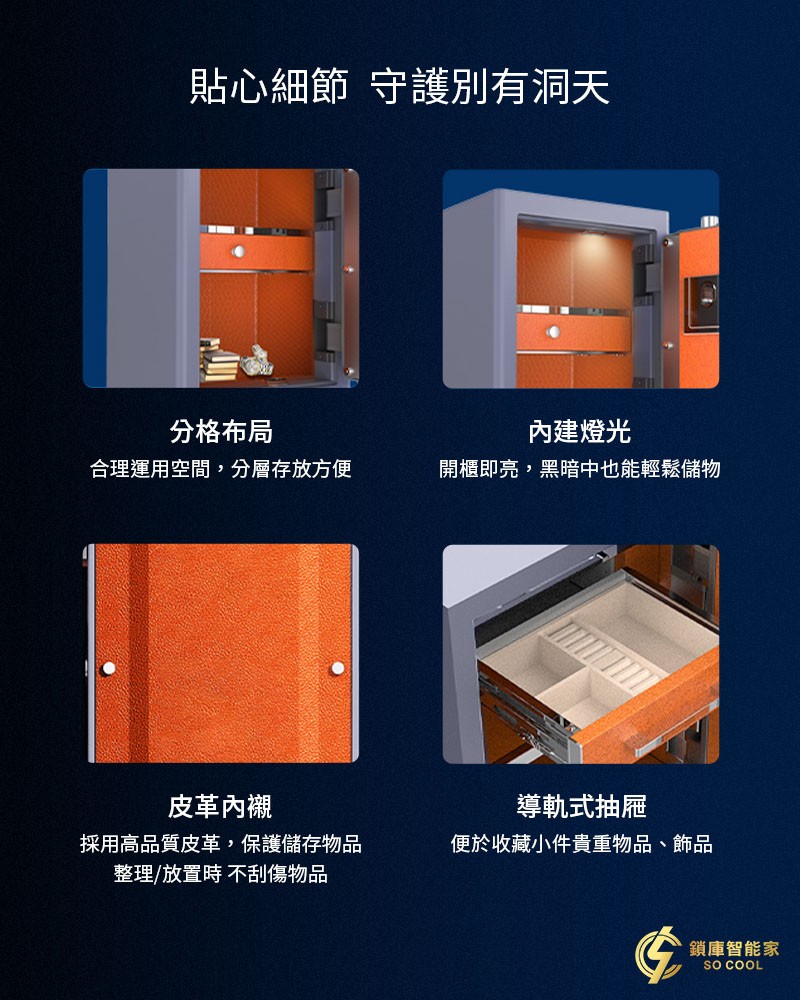 貼心細節 守護別有洞天

分格布局
合理運用空間，分層存放方便

內建燈光
開櫃即亮，黑暗中也能輕鬆儲物

皮革內襯
採用高品質皮革，保護儲存物品
整理/放置時 不刮傷物品

導軌式抽屜
便於收藏小件貴重物品、飾品

鎖庫智能家
SO COOL